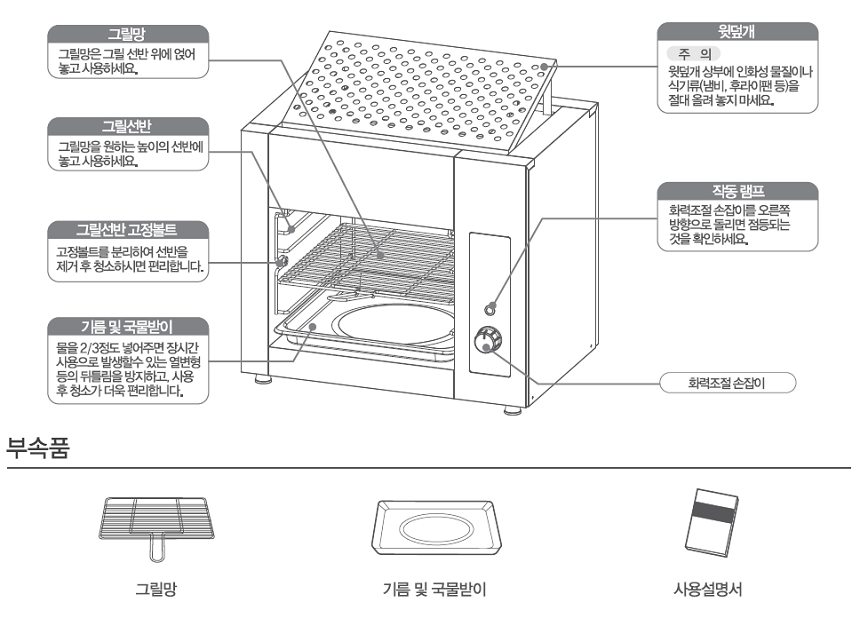 그릴망
그릴망은 그릴 선반 위에 얹어 놓고 사용하세요.

그릴선반
그릴망을 원하는 높이의 선반에 놓고 사용하세요.

그릴선반 고정볼트
고정볼트를 분리하여 선반을 제거 후 청소하시면 편리합니다.

기름 및 국물받이
물을 2/3정도 넣어주면 장시간 사용으로 발생할수 있는 열변형 등의 뒤틀림을 방지하고, 사용 후 청소가 더욱 편리합니다.

윗덮개
주 의
윗덮개 상부에 인화성 물질이나 식기류(냄비, 후라이팬 등)을 절대 올려 놓지 마세요.

작동 램프
화력조절 손잡이를 오른쪽 방향으로 돌리면 점등되는 것을 확인하세요.

화력조절 손잡이

부속품

그릴망

기름 및 국물받이

사용설명서